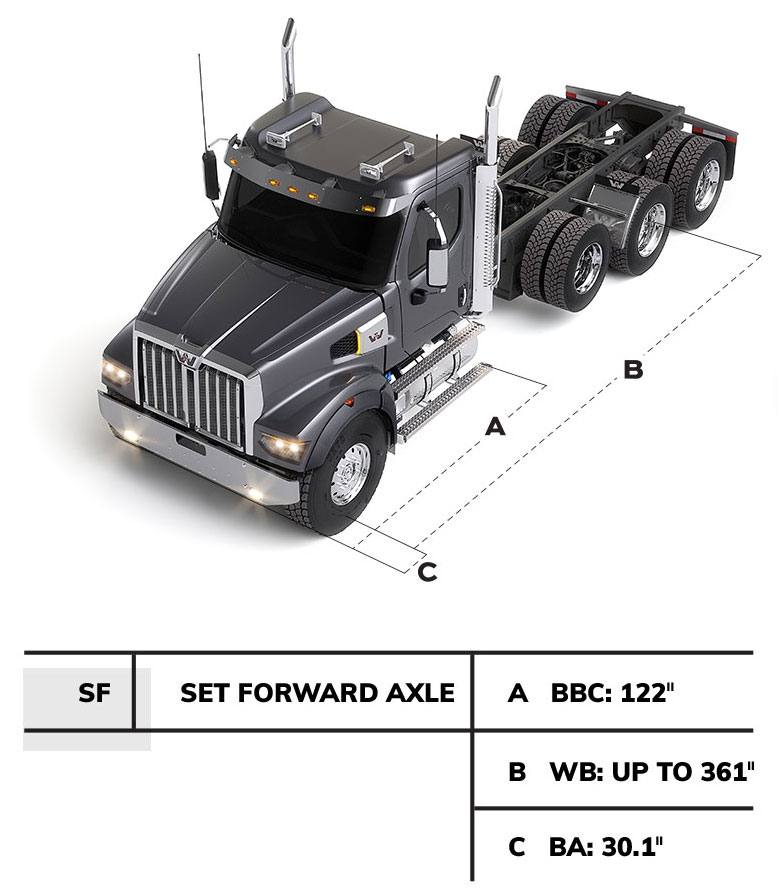 B

A

C

| SF | SET FORWARD AXLE | A BBC: 122" |
|---|---|---|
| | | B WB: UP TO 361" |
| | | C BA: 30.1" |